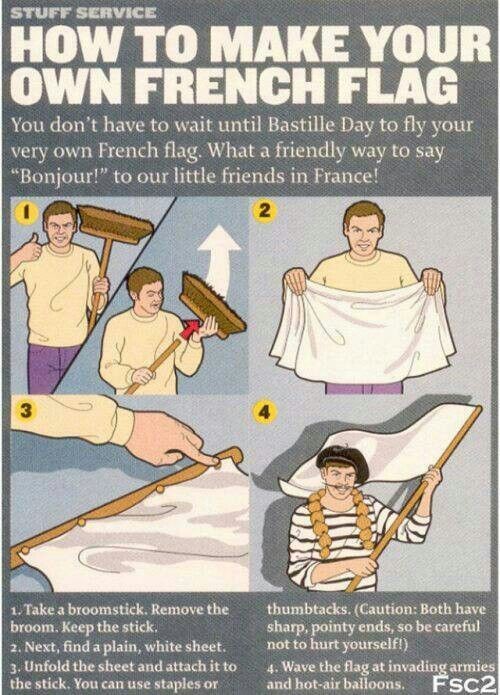 STUFF SERVICE

HOW TO MAKE YOUR OWN FRENCH FLAG

You don't have to wait until Bastille Day to fly your very own French flag. What a friendly way to say "Bonjour!" to our little friends in France!

1

2

3

4

1. Take a broomstick. Remove the broom. Keep the stick.
2. Next, find a plain, white sheet.
3. Unfold the sheet and attach it to the stick. You can use staples or thumbtacks. (Caution: Both have sharp, pointy ends, so be careful not to hurt yourself!)
4. Wave the flag at invading armies and hot-air balloons.

Fsc2